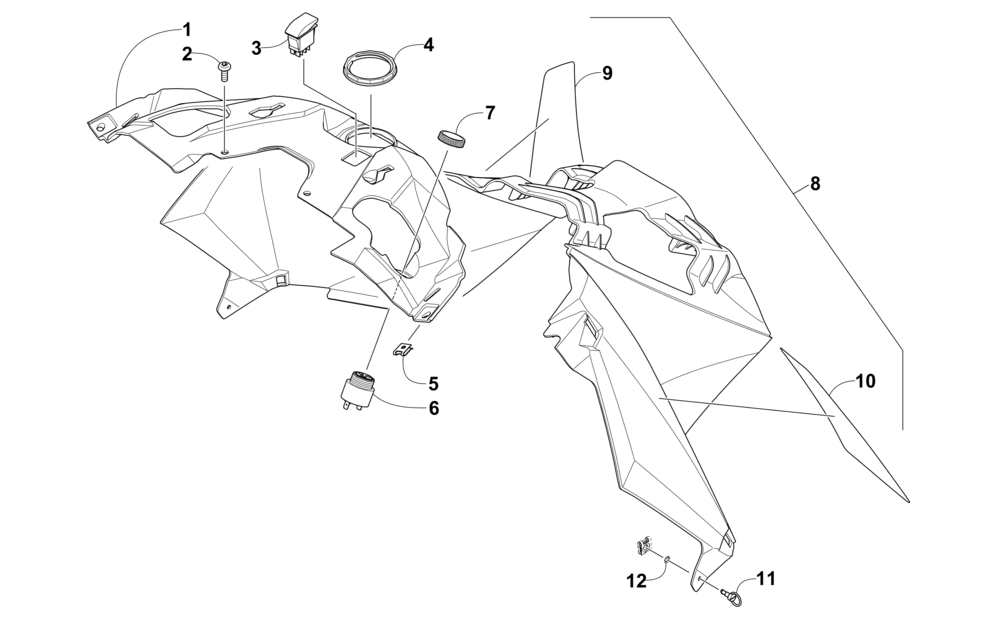 1
2
3
4
9
7
8
5
6
10
12
11